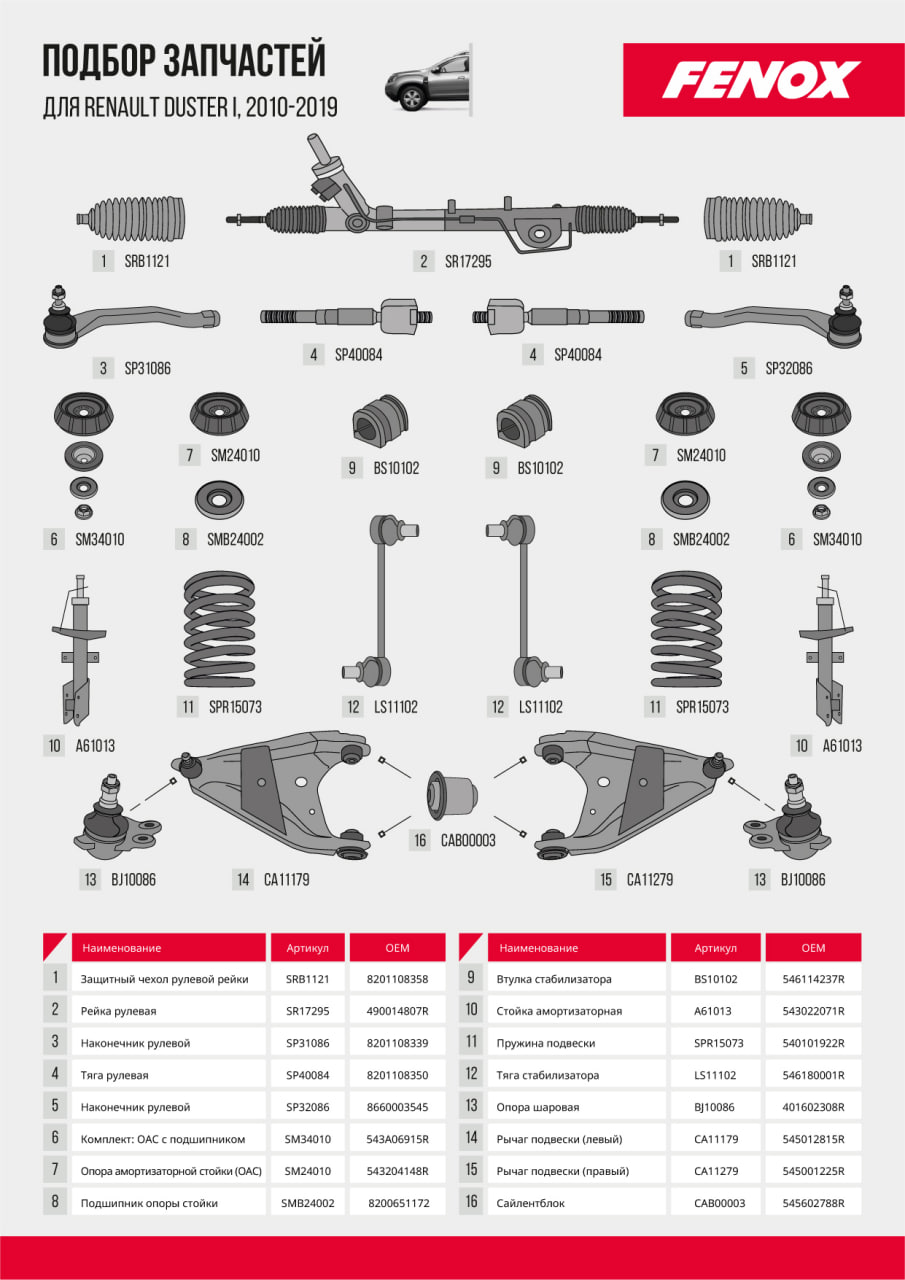 ПОДБОР ЗАПЧАСТЕЙ
ДЛЯ RENAULT DUSTER I, 2010-2019

FENOX

1 SRB1121
2 SR17295
1 SRB1121
3 SP31086
4 SP40084
4 SP40084
5 SP32086
7 SM24010
9 BS10102
9 BS10102
7 SM24010
6 SM34010
8 SMB24002
8 SMB24002
6 SM34010
11 SPR15073
12 LS11102
12 LS11102
11 SPR15073
10 A61013
10 A61013
16 CAB00003
13 BJ10086
14 CA11179
15 CA11279
13 BJ10086

| | Наименование | Артикул | OEM |
|---|---|---|---|
| 1 | Защитный чехол рулевой рейки | SRB1121 | 8201108358 |
| 2 | Рейка рулевая | SR17295 | 490014807R |
| 3 | Наконечник рулевой | SP31086 | 8201108339 |
| 4 | Тяга рулевая | SP40084 | 8201108350 |
| 5 | Наконечник рулевой | SP32086 | 8660003545 |
| 6 | Комплект: ОАС с подшипником | SM34010 | 543A06915R |
| 7 | Опора амортизаторной стойки (ОАС) | SM24010 | 543204148R |
| 8 | Подшипник опоры стойки | SMB24002 | 8200651172 |

| | Наименование | Артикул | OEM |
|---|---|---|---|
| 9 | Втулка стабилизатора | BS10102 | 546114237R |
| 10 | Стойка амортизаторная | A61013 | 543022071R |
| 11 | Пружина подвески | SPR15073 | 540101922R |
| 12 | Тяга стабилизатора | LS11102 | 546180001R |
| 13 | Опора шаровая | BJ10086 | 401602308R |
| 14 | Рычаг подвески (левый) | CA11179 | 545012815R |
| 15 | Рычаг подвески (правый) | CA11279 | 545001225R |
| 16 | Сайлентблок | CAB00003 | 545602788R |